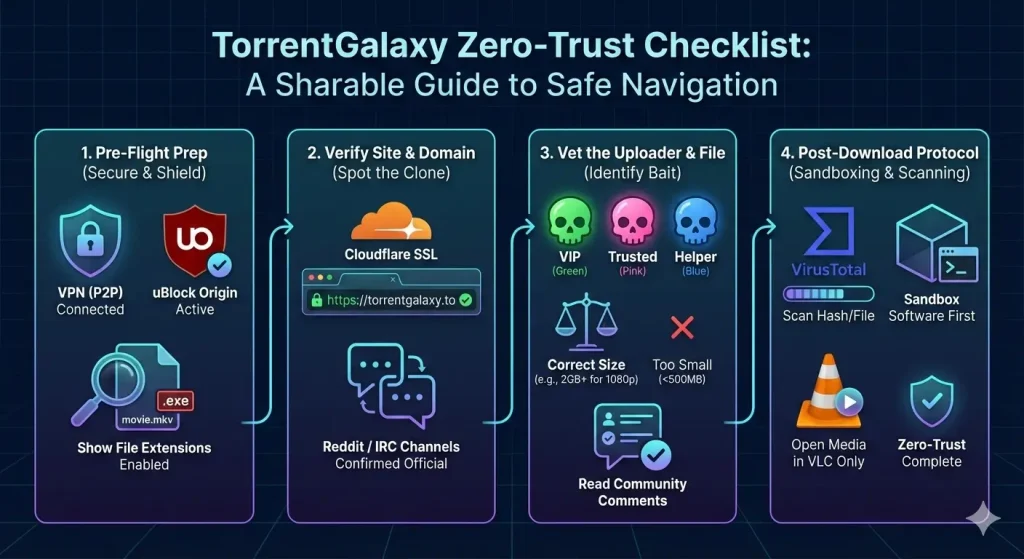 TorrentGalaxy Zero-Trust Checklist:
A Sharable Guide to Safe Navigation

1. Pre-Flight Prep
(Secure & Shield)

VPN (P2P)
Connected

uBlock Origin
Active

.exe
movie.mkv

Show File Extensions
Enabled

2. Verify Site & Domain
(Spot the Clone)

Cloudflare SSL

https://torrentgalaxy.to

Reddit / IRC Channels
Confirmed Official

3. Vet the Uploader & File
(Identify Bait)

VIP
(Green)

Trusted
(Pink)

Helper
(Blue)

Correct Size
(e.g., 2GB+ for 1080p)

Too Small
(<500MB)

Read Community
Comments

4. Post-Download Protocol
(Sandboxing & Scanning)

VirusTotal

Scan Hash/File

Sandbox
Software First

Open Media
in VLC Only

Zero-Trust
Complete