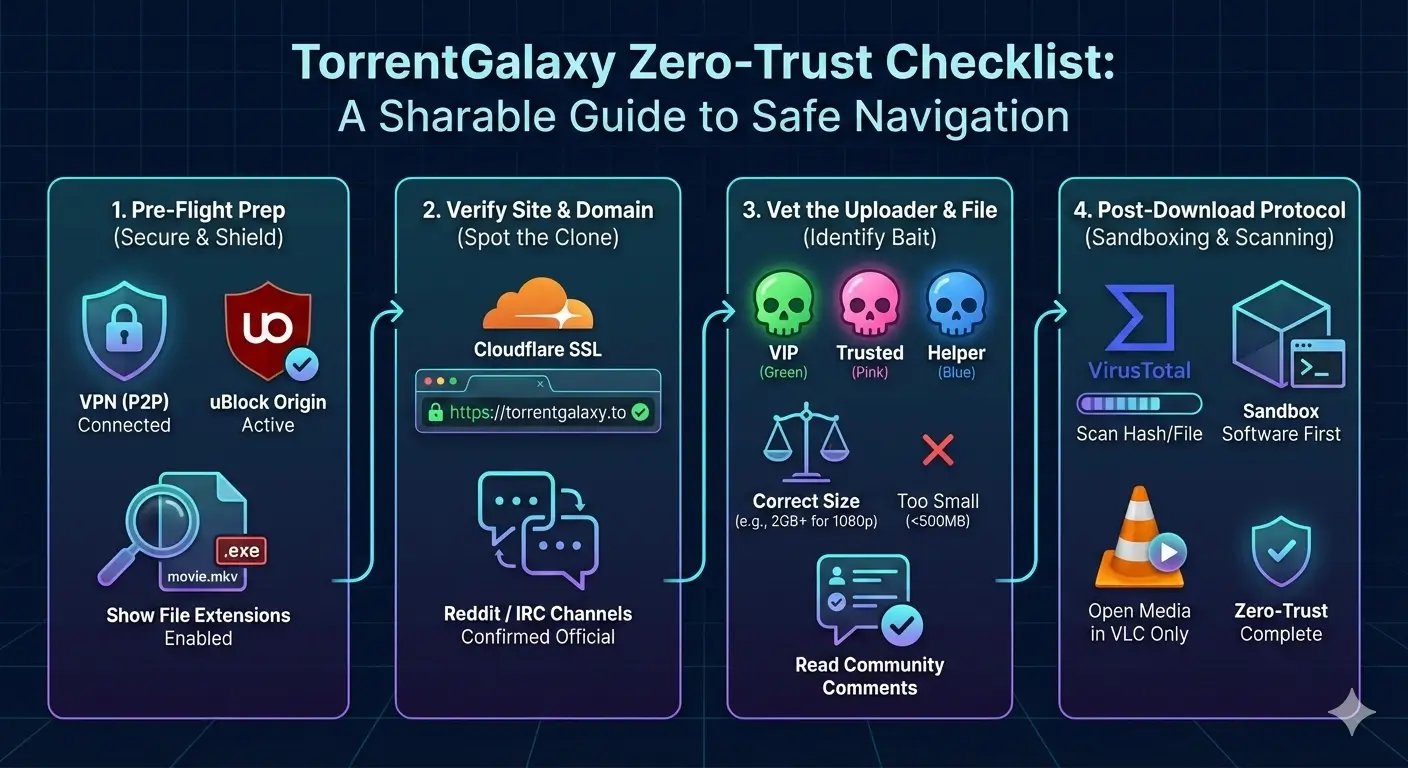 TorrentGalaxy Zero-Trust Checklist:
A Sharable Guide to Safe Navigation

1. Pre-Flight Prep
(Secure & Shield)

VPN (P2P)
Connected

uBlock Origin
Active

.exe
movie.mkv

Show File Extensions
Enabled

2. Verify Site & Domain
(Spot the Clone)

Cloudflare SSL

https://torrentgalaxy.to

Reddit / IRC Channels
Confirmed Official

3. Vet the Uploader & File
(Identify Bait)

VIP
(Green)

Trusted
(Pink)

Helper
(Blue)

Correct Size
(e.g., 2GB+ for 1080p)

Too Small
(<500MB)

Read Community Comments

4. Post-Download Protocol
(Sandboxing & Scanning)

VirusTotal

Scan Hash/File

Sandbox
Software First

Open Media
in VLC Only

Zero-Trust
Complete